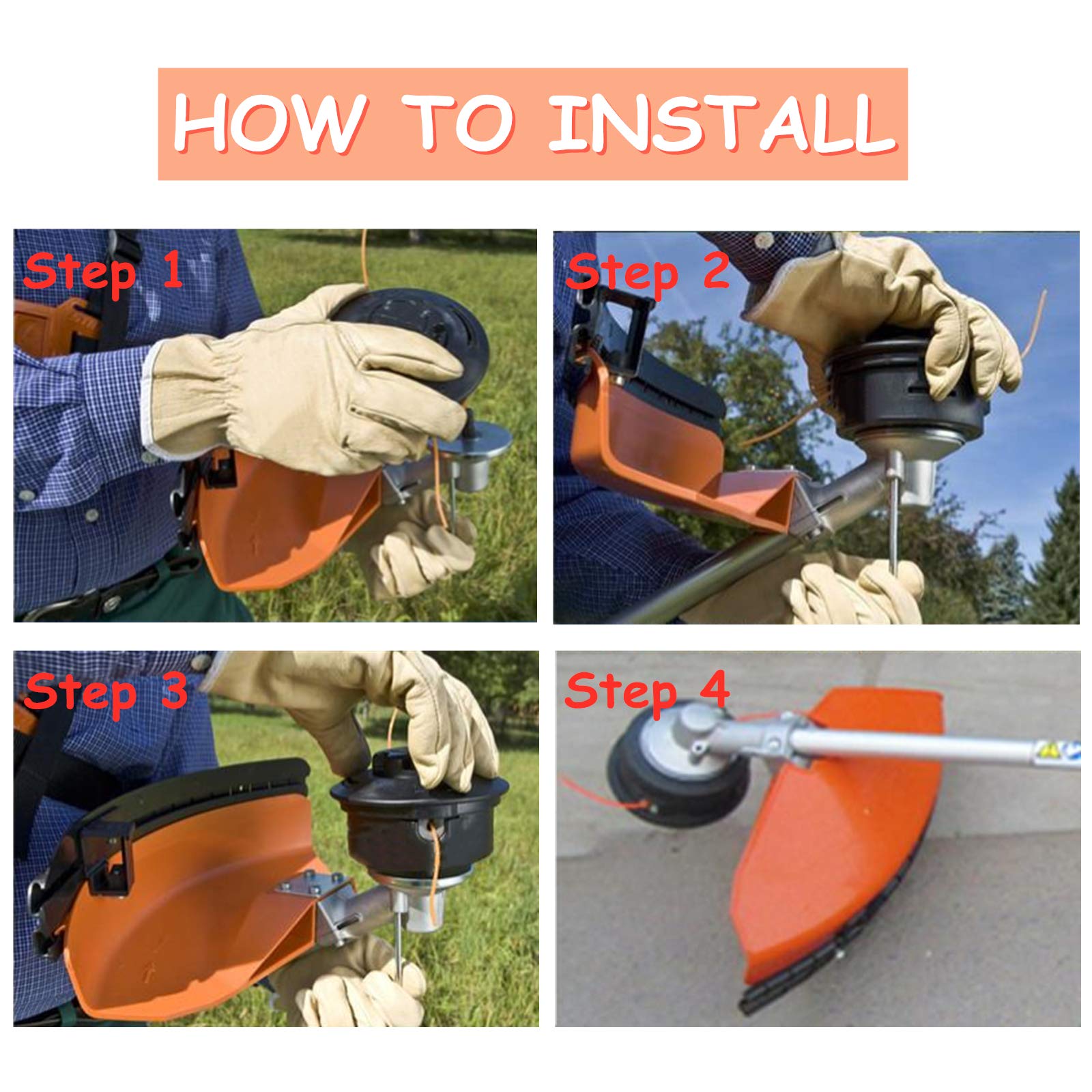 HOW TO INSTALL

Step 1

Step 2

Step 3

Step 4