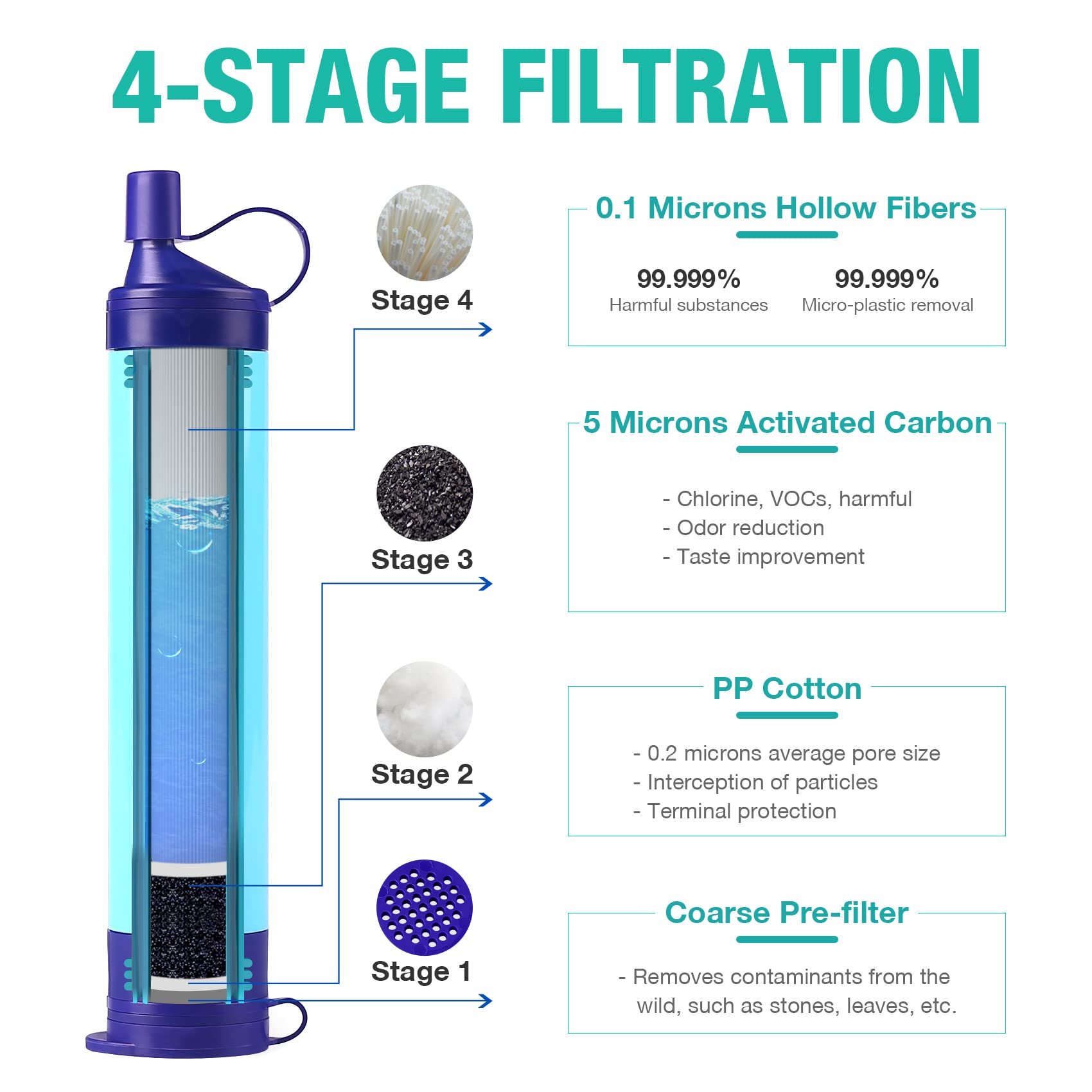 4-STAGE FILTRATION

Stage 4

0.1 Microns Hollow Fibers

99.999%
Harmful substances

99.999%
Micro-plastic removal

Stage 3

5 Microns Activated Carbon

- Chlorine, VOCs, harmful
- Odor reduction
- Taste improvement

Stage 2

PP Cotton

- 0.2 microns average pore size
- Interception of particles
- Terminal protection

Stage 1

Coarse Pre-filter

- Removes contaminants from the wild, such as stones, leaves, etc.